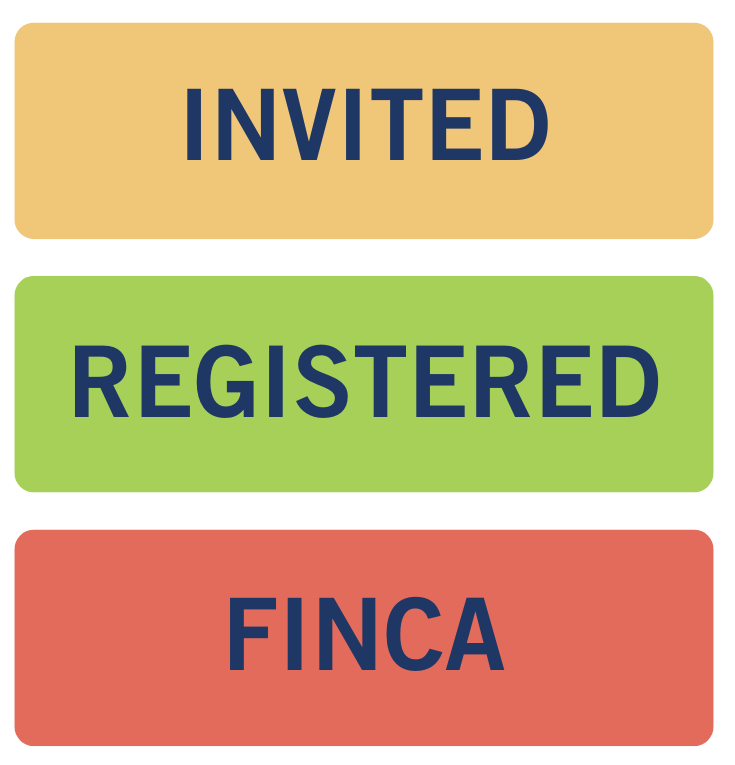 INVITED

REGISTERED

FINCA